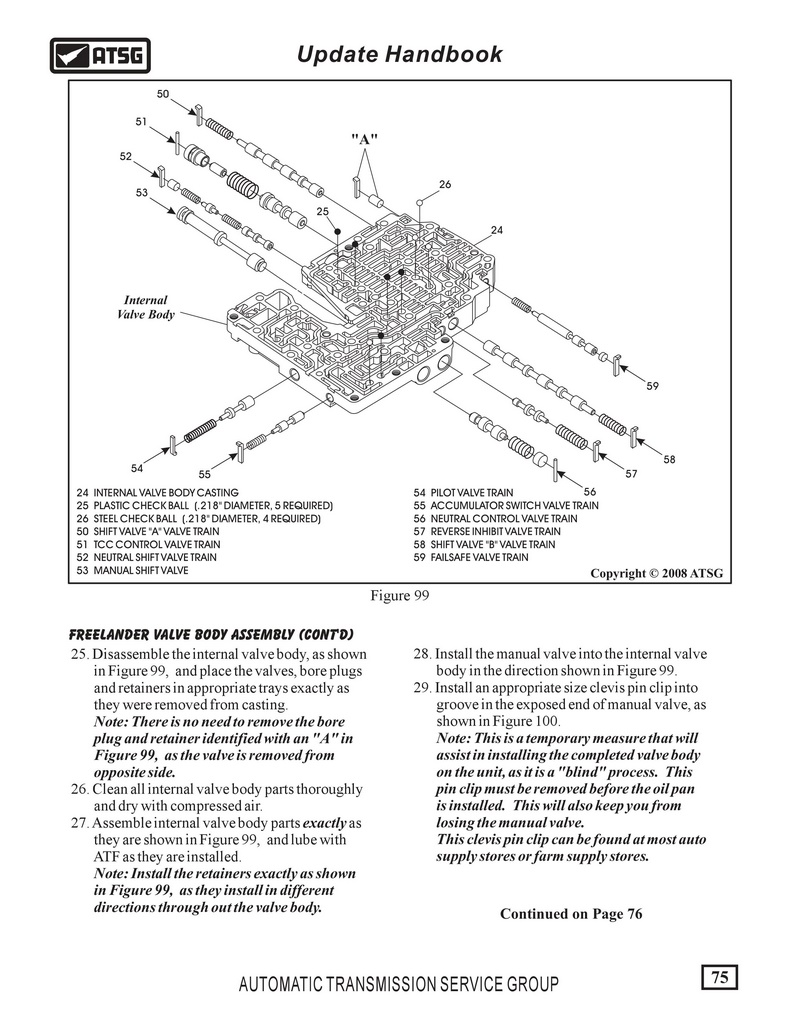 ATSG

Update Handbook

50
51
52
53
"A"
26
25
24
Internal Valve Body
59
58
57
56
54
55

24 INTERNAL VALVE BODY CASTING
25 PLASTIC CHECK BALL (.218" DIAMETER, 5 REQUIRED)
26 STEEL CHECK BALL (.218" DIAMETER, 4 REQUIRED)
50 SHIFT VALVE "A" VALVE TRAIN
51 TCC CONTROL VALVE TRAIN
52 NEUTRAL SHIFT VALVE TRAIN
53 MANUAL SHIFT VALVE

54 PILOT VALVE TRAIN
55 ACCUMULATOR SWITCH VALVE TRAIN
56 NEUTRAL CONTROL VALVE TRAIN
57 REVERSE INHIBIT VALVE TRAIN
58 SHIFT VALVE "B" VALVE TRAIN
59 FAILSAFE VALVE TRAIN

Copyright © 2008 ATSG

Figure 99

FREELANDER VALVE BODY ASSEMBLY (CONT'D)

25. Disassemble the internal valve body, as shown in Figure 99, and place the valves, bore plugs and retainers in appropriate trays exactly as they were removed from casting.
Note: There is no need to remove the bore plug and retainer identified with an "A" in Figure 99, as the valve is removed from opposite side.
26. Clean all internal valve body parts thoroughly and dry with compressed air.
27. Assemble internal valve body parts exactly as they are shown in Figure 99, and lube with ATF as they are installed.
Note: Install the retainers exactly as shown in Figure 99, as they install in different directions through out the valve body.

28. Install the manual valve into the internal valve body in the direction shown in Figure 99.
29. Install an appropriate size clevis pin clip into groove in the exposed end of manual valve, as shown in Figure 100.
Note: This is a temporary measure that will assist in installing the completed valve body on the unit, as it is a "blind" process. This pin clip must be removed before the oil pan is installed. This will also keep you from losing the manual valve.
This clevis pin clip can be found at most auto supply stores or farm supply stores.

Continued on Page 76

AUTOMATIC TRANSMISSION SERVICE GROUP

75